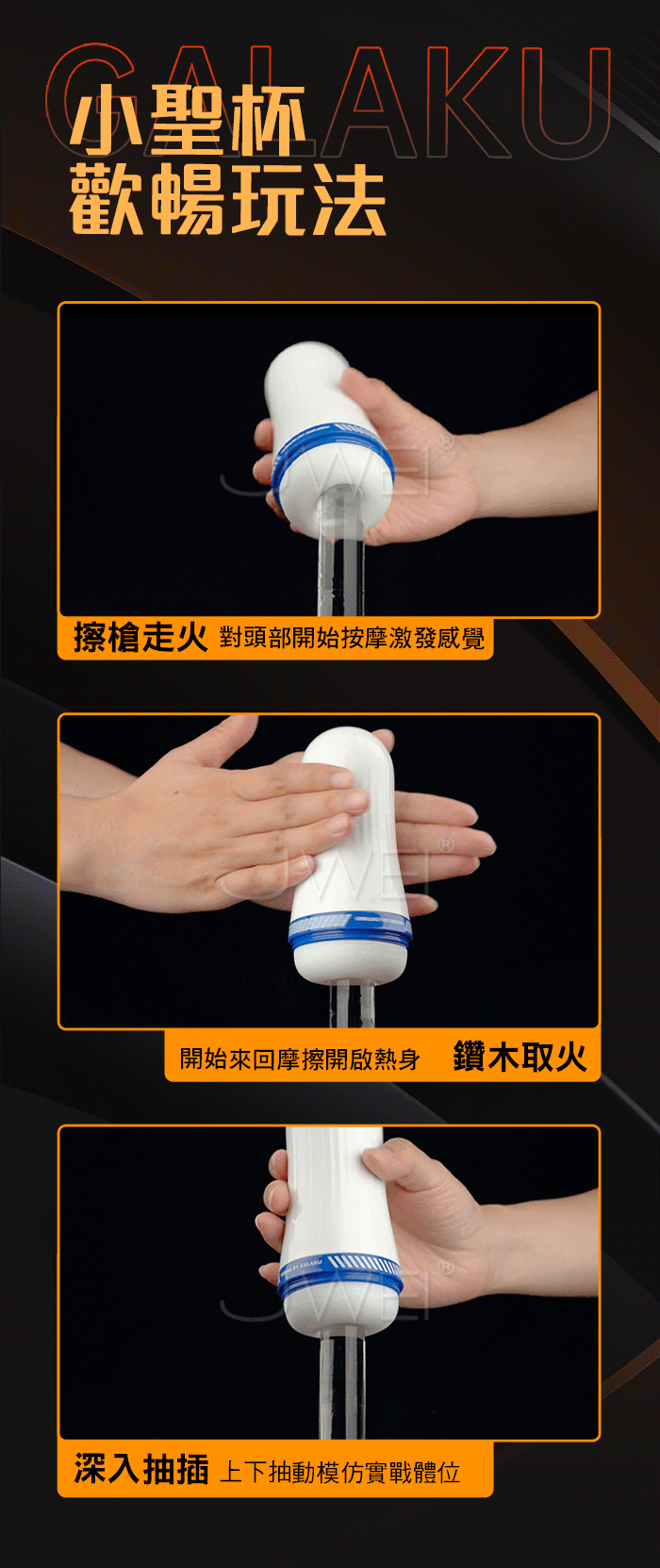 GALAKU
小聖杯
歡暢玩法

JWEI®

擦槍走火 對頭部開始按摩激發感覺

JWEI®

開始來回摩擦開啟熱身 鑽木取火

GALAKU
JWEI®

深入抽插 上下抽動模仿實戰體位