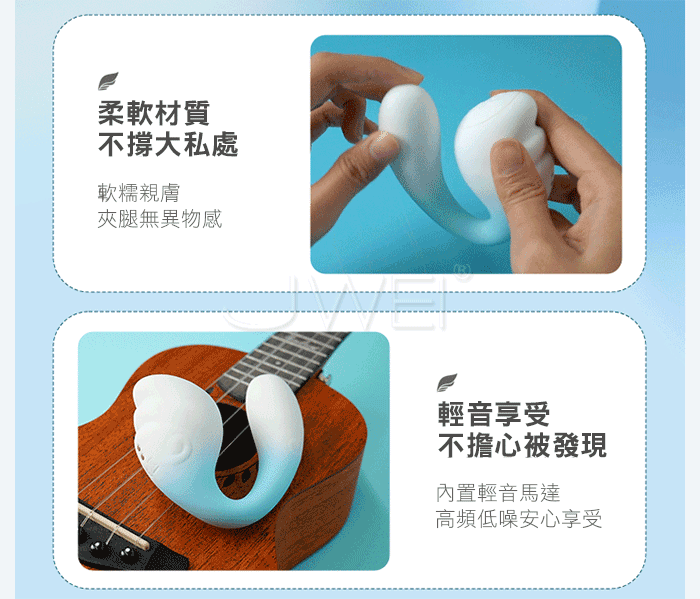 柔軟材質
不撐大私處

軟糯親膚
夾腿無異物感

JWEI®

輕音享受
不擔心被發現

內置輕音馬達
高頻低噪安心享受