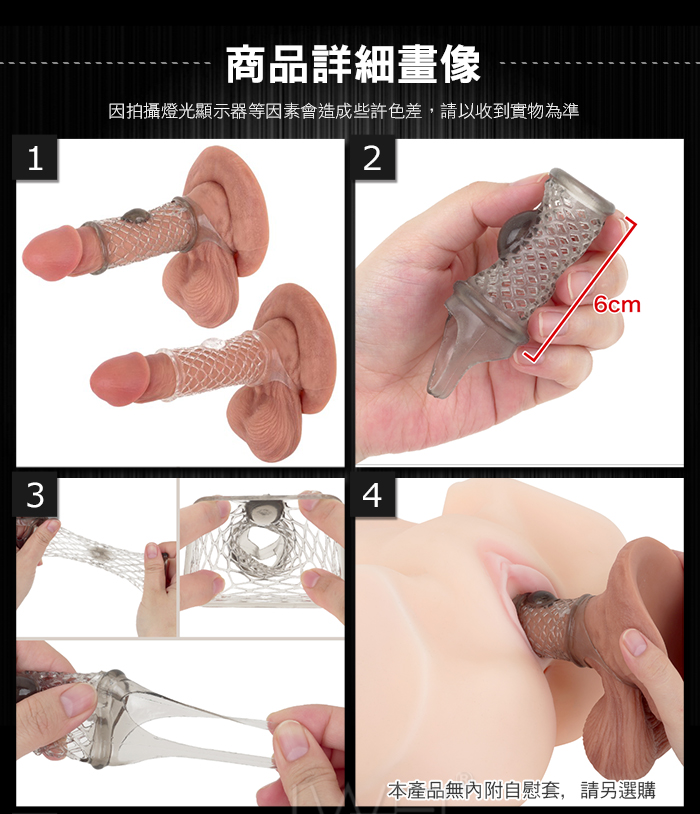 商品詳細畫像

因拍攝燈光顯示器等因素會造成些許色差，請以收到實物為準

1

2

6cm

3

4

本產品無內附自慰套，請另選購