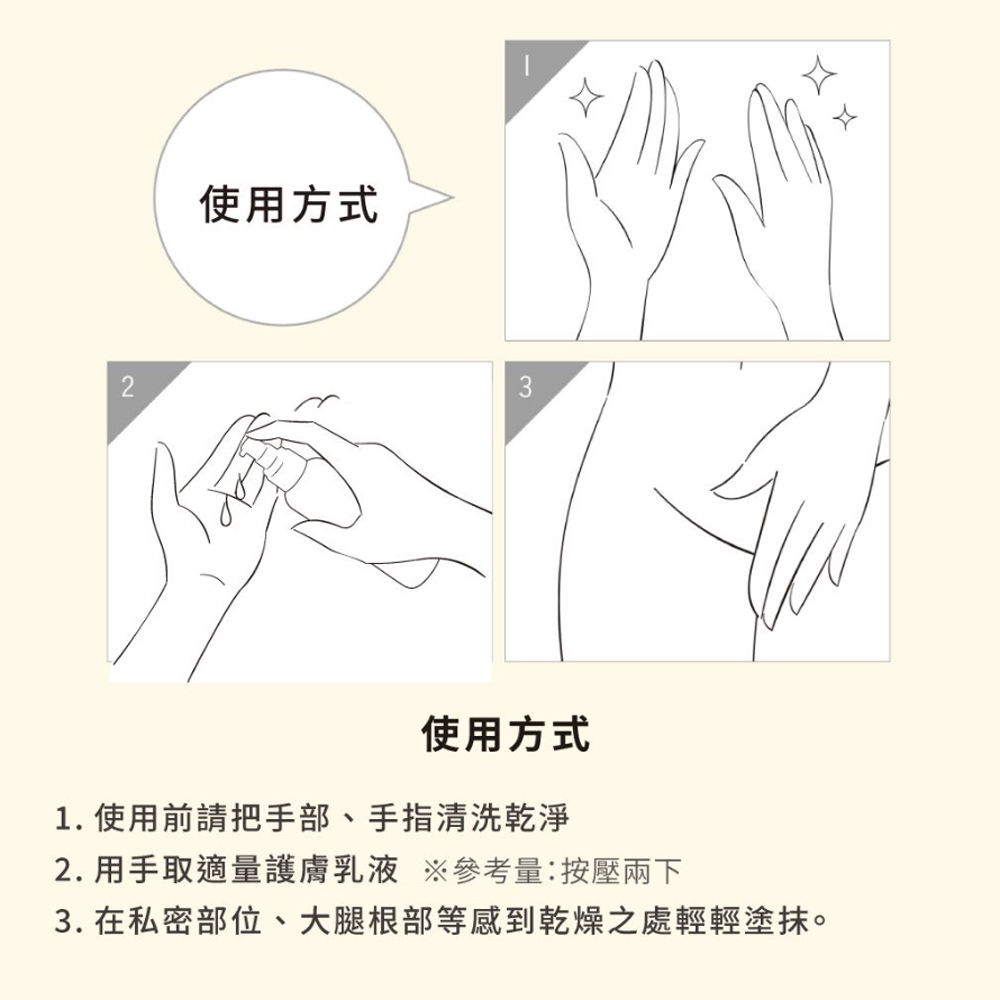 使用方式

1

2

3

使用方式

1. 使用前請把手部、手指清洗乾淨
2. 用手取適量護膚乳液 ※參考量:按壓兩下
3. 在私密部位、大腿根部等感到乾燥之處輕輕塗抹。