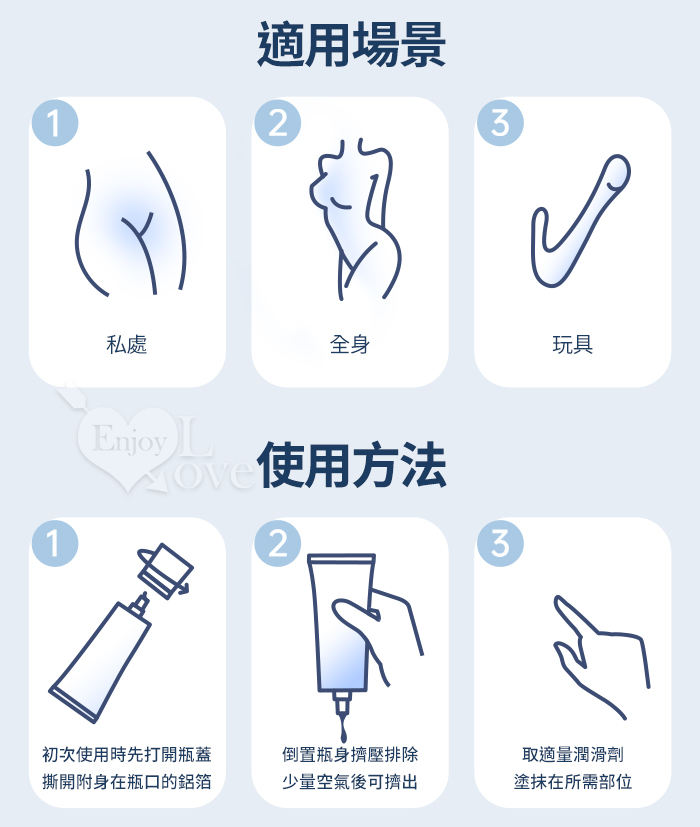 適用場景

1
私處

2
全身

3
玩具

Enjoy Love

使用方法

1
初次使用時先打開瓶蓋
撕開附身在瓶口的鋁箔

2
倒置瓶身擠壓排除
少量空氣後可擠出

3
取適量潤滑劑
塗抹在所需部位