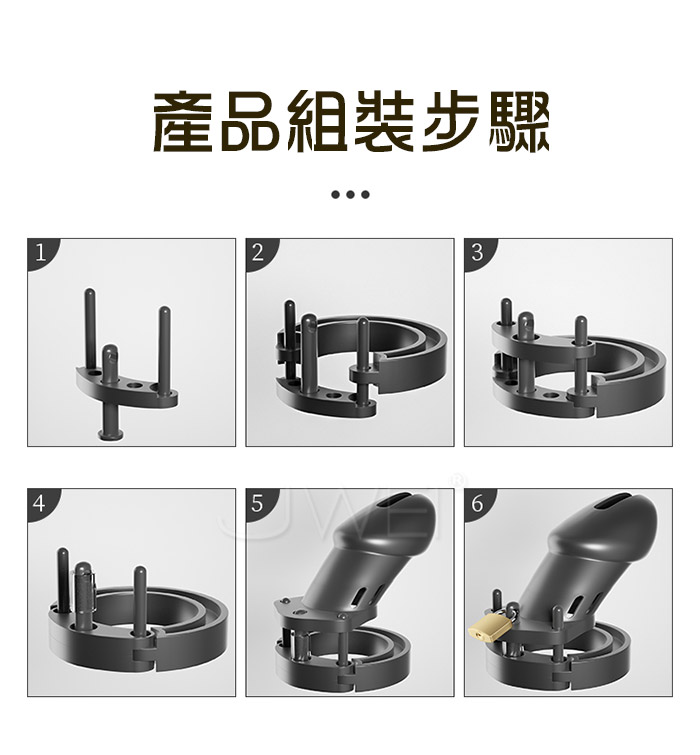 產品組裝步驟

•••

1

2

3

4

5

6

JWEI®