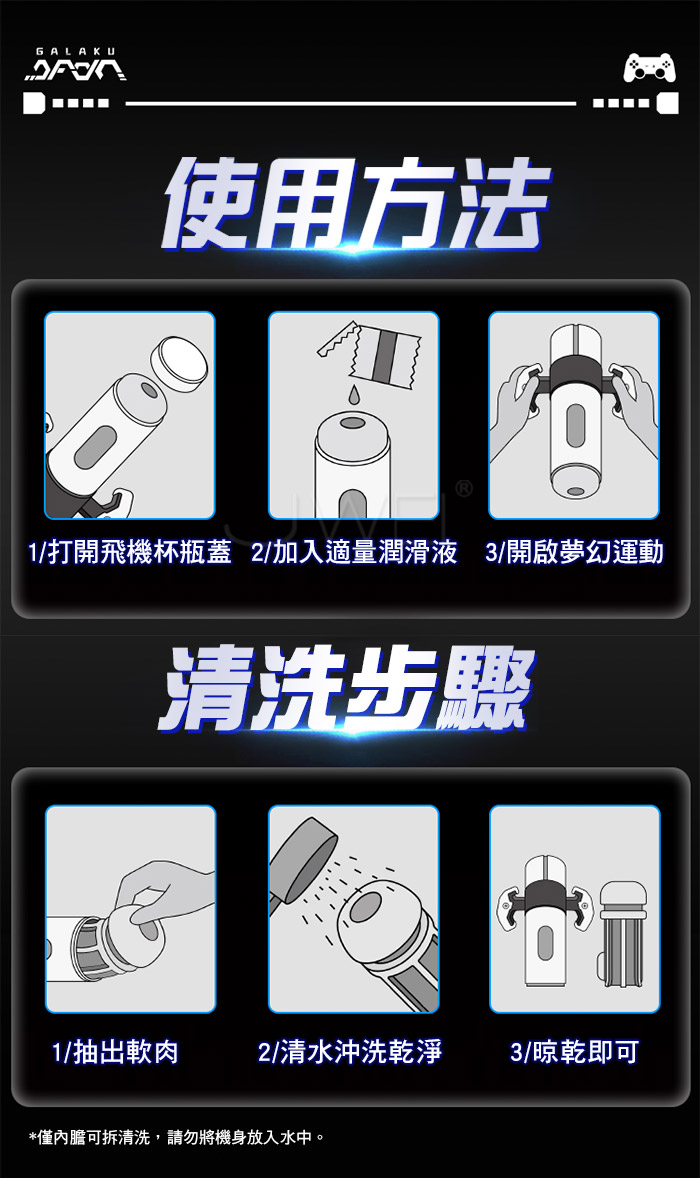 GALAKU

使用方法

1/打開飛機杯瓶蓋 2/加入適量潤滑液 3/開啟夢幻運動

清洗步驟

1/抽出軟肉 2/清水沖洗乾淨 3/晾乾即可

*僅內膽可拆清洗，請勿將機身放入水中。