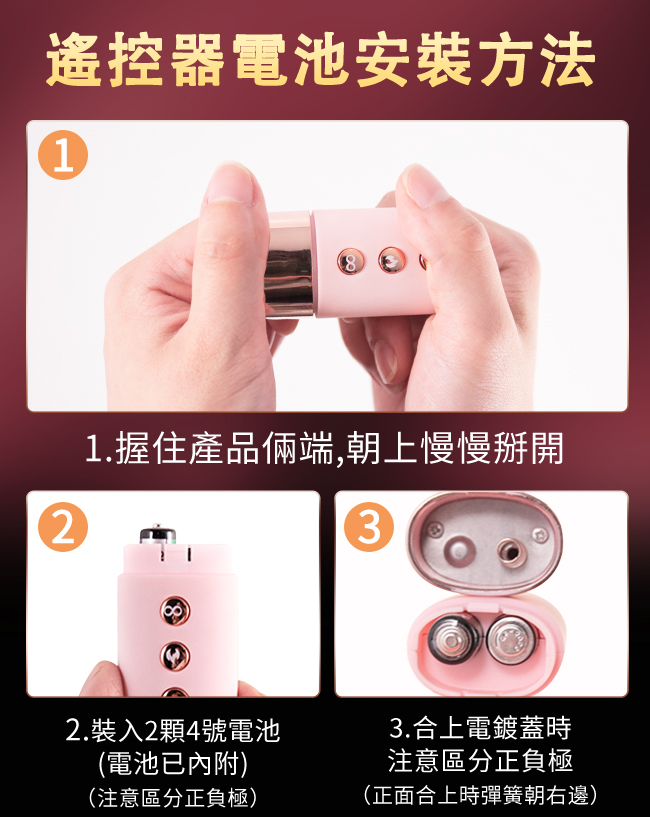 遙控器電池安裝方法

1

1.握住產品倆端,朝上慢慢掰開

2

3

2.裝入2顆4號電池
(電池已內附)
(注意區分正負極)

3.合上電鍍蓋時
注意區分正負極
(正面合上時彈簧朝右邊)