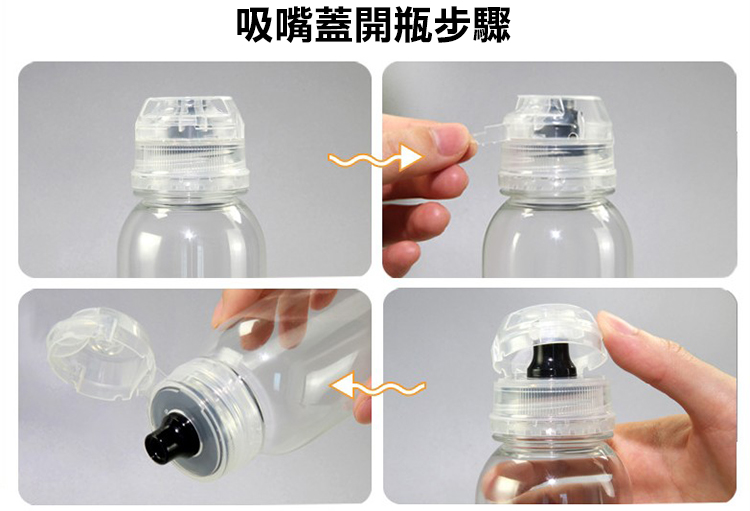 吸嘴蓋開瓶步驟