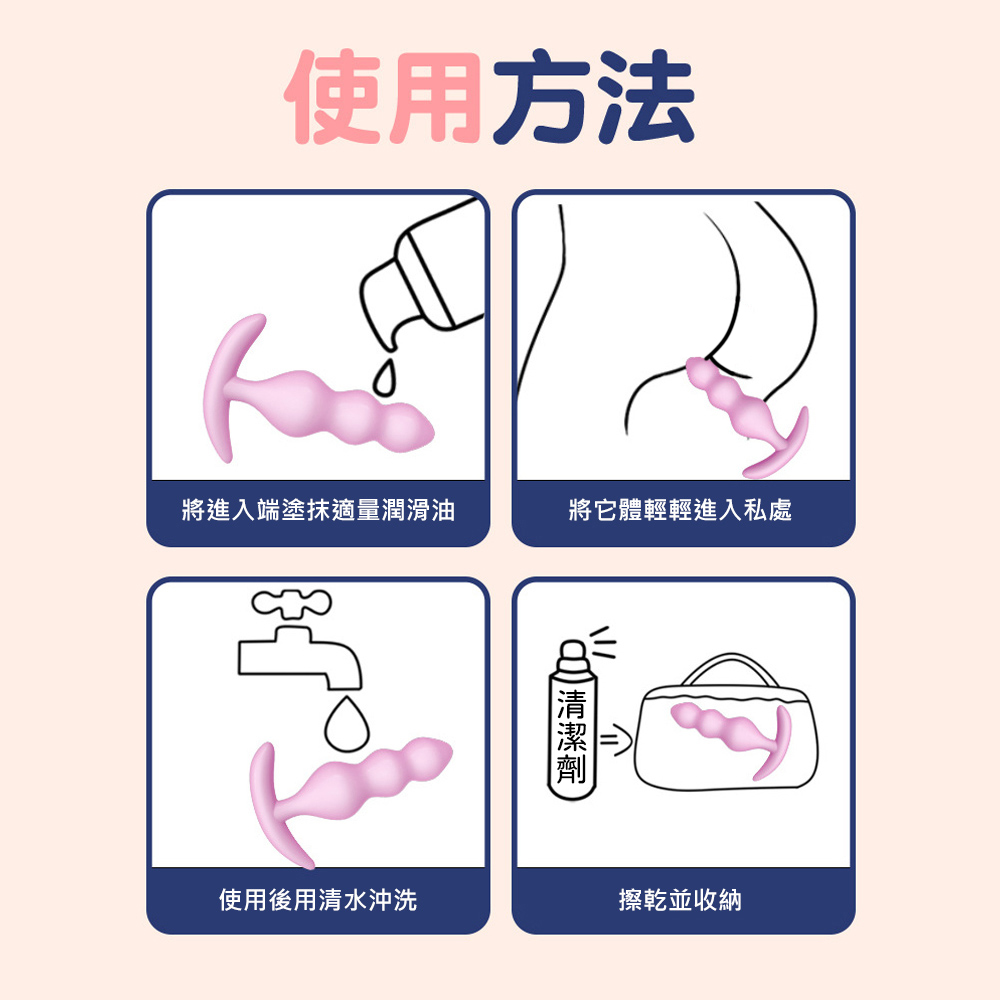 使用方法

將進入端塗抹適量潤滑油

將它體輕輕進入私處

使用後用清水沖洗

清潔劑

擦乾並收納