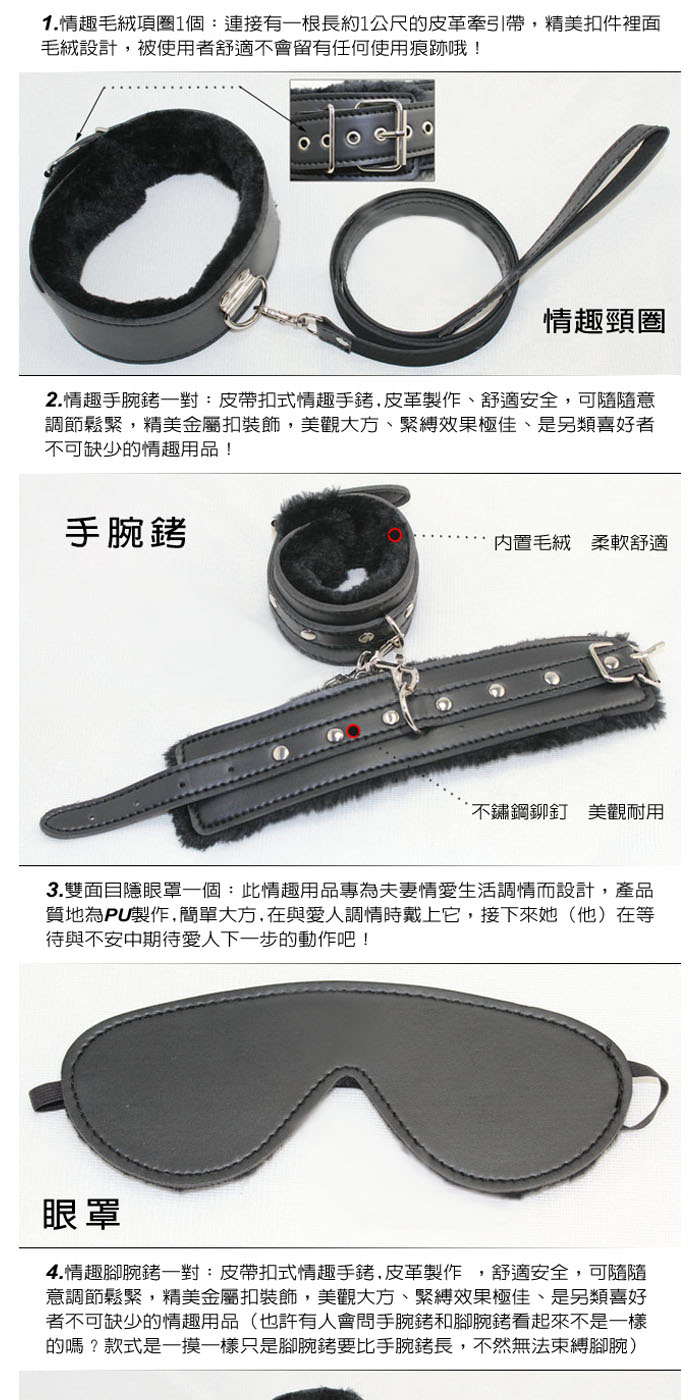 1.情趣毛絨項圈1個：連接有一根長約1公尺的皮革牽引帶，精美扣件裡面毛絨設計，被使用者舒適不會留有任何使用痕跡哦！

情趣頸圈

2.情趣手腕銬一對：皮帶扣式情趣手銬,皮革製作、舒適安全，可隨隨意調節鬆緊，精美金屬扣裝飾，美觀大方、緊縛效果極佳、是另類喜好者不可缺少的情趣用品！

手腕銬

內置毛絨　柔軟舒適

不鏽鋼鉚釘　美觀耐用

3.雙面目隱眼罩一個：此情趣用品專為夫妻情愛生活調情而設計，產品質地為PU製作,簡單大方,在與愛人調情時戴上它，接下來她（他）在等待與不安中期待愛人下一步的動作吧！

眼罩

4.情趣腳腕銬一對：皮帶扣式情趣手銬,皮革製作　，舒適安全，可隨隨意調節鬆緊，精美金屬扣裝飾，美觀大方、緊縛效果極佳、是另類喜好者不可缺少的情趣用品（也許有人會問手腕銬和腳腕銬看起來不是一樣的嗎？款式是一摸一樣只是腳腕銬要比手腕銬長，不然無法束縛腳腕）